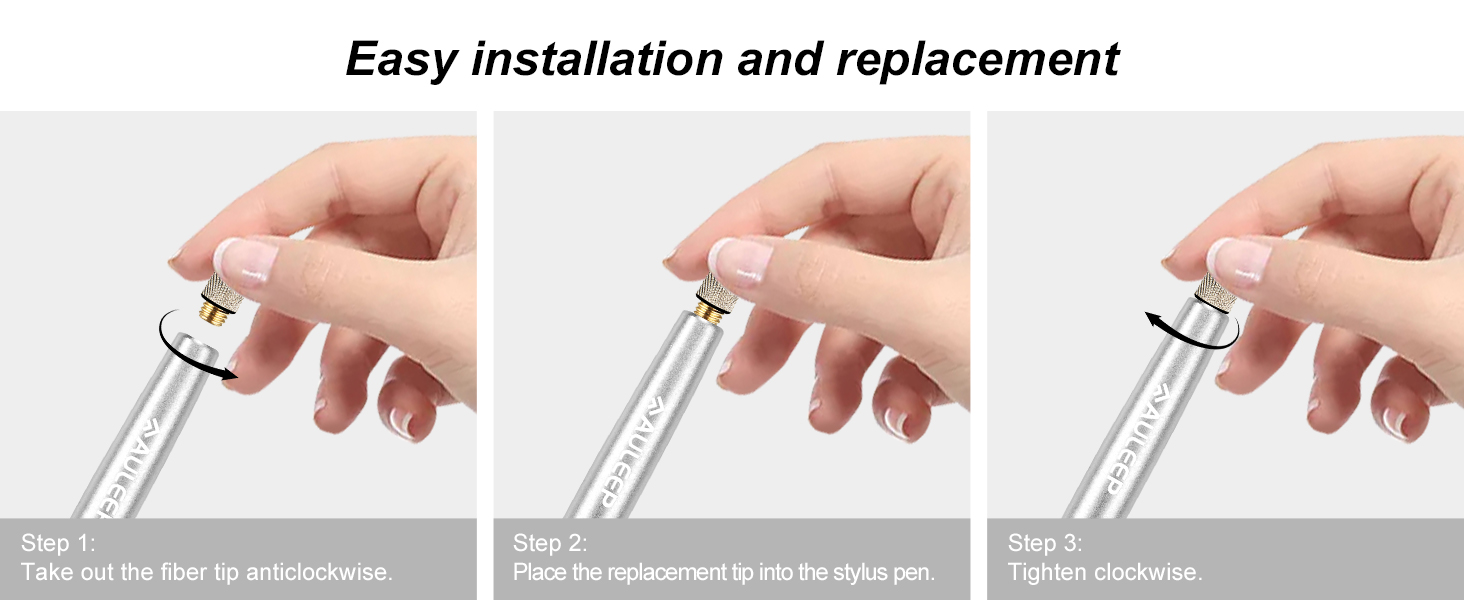 Easy installation and replacement

AULEEP

Step 1:
Take out the fiber tip anticlockwise.

AULEEP

Step 2:
Place the replacement tip into the stylus pen.

AULEEP

Step 3:
Tighten clockwise.