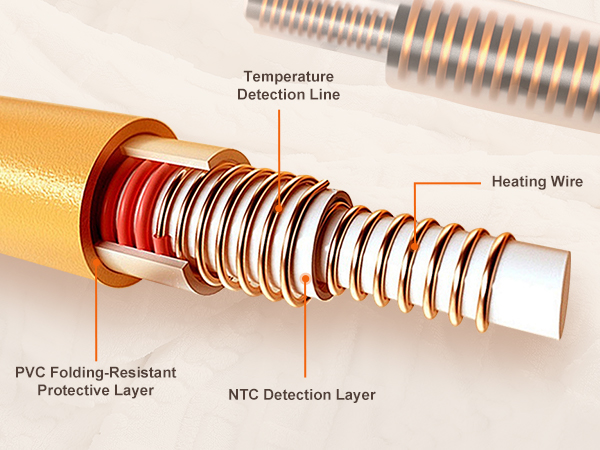 Temperature Detection Line

Heating Wire

PVC Folding-Resistant Protective Layer

NTC Detection Layer