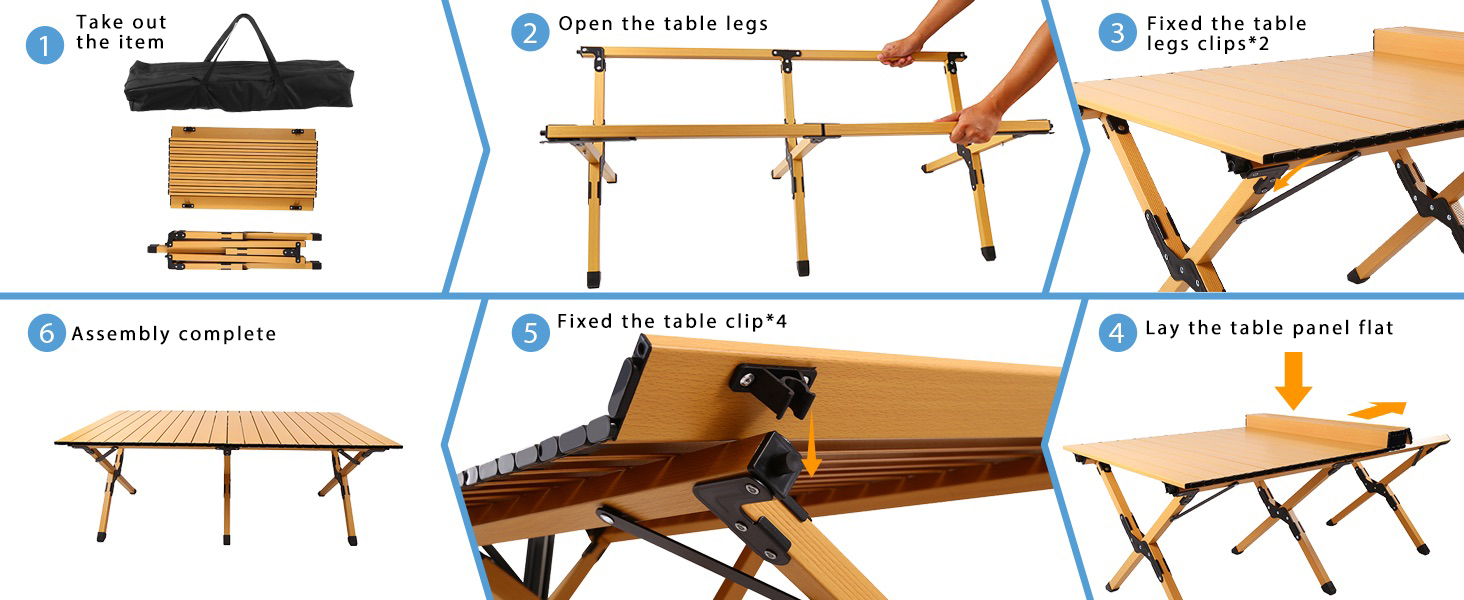 1 Take out the item

2 Open the table legs

3 Fixed the table legs clips*2

6 Assembly complete

5 Fixed the table clip*4

4 Lay the table panel flat