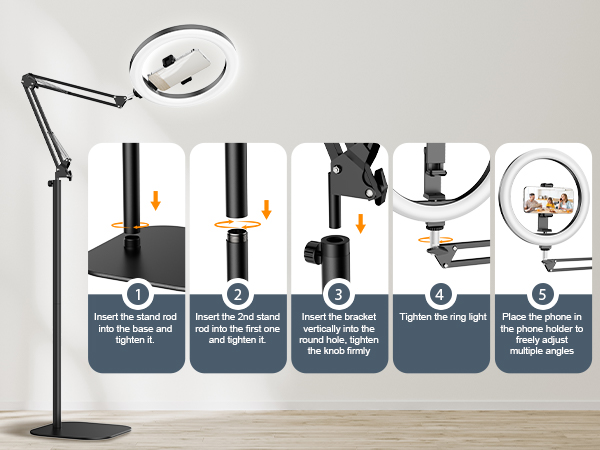 1
Insert the stand rod into the base and tighten it.

2
Insert the 2nd stand rod into the first one and tighten it.

3
Insert the bracket vertically into the round hole, tighten the knob firmly

4
Tighten the ring light

5
Place the phone in the phone holder to freely adjust multiple angles