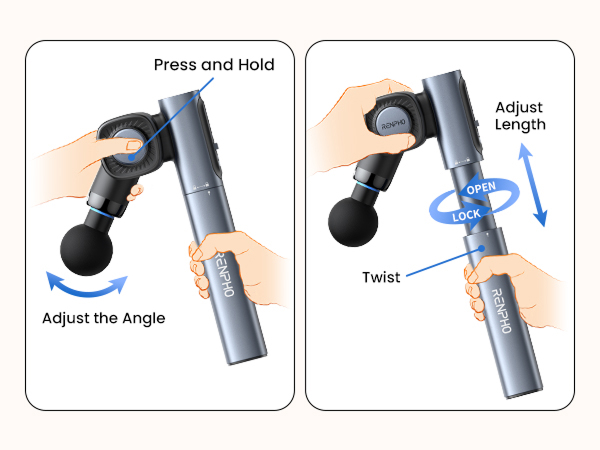 Press and Hold

RENPHO

Adjust the Angle

RENPHO

Adjust Length

OPEN

LOCK

Twist

RENPHO