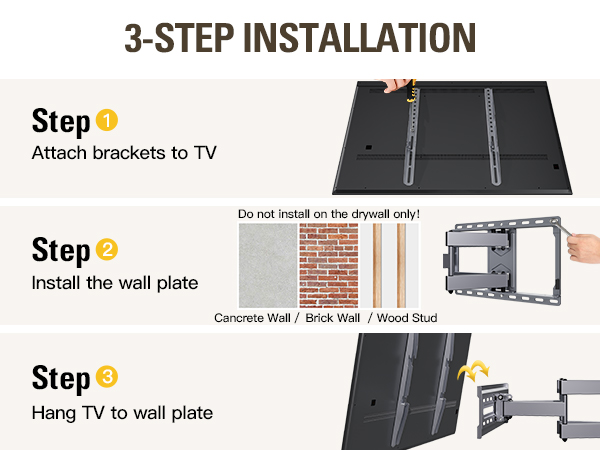 3-STEP INSTALLATION

Step 1
Attach brackets to TV

Step 2
Install the wall plate

Do not install on the drywall only!

Cancrete Wall / Brick Wall / Wood Stud

Step 3
Hang TV to wall plate