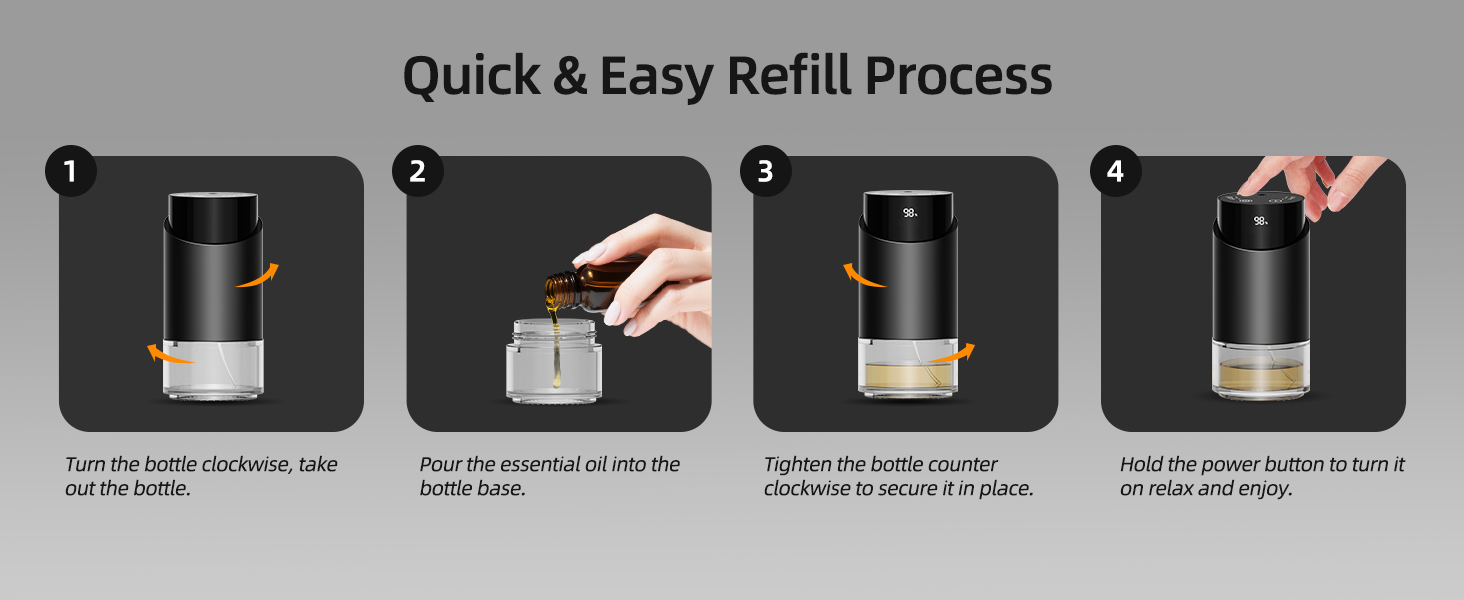 Quick & Easy Refill Process

1

Turn the bottle clockwise, take out the bottle.

2

Pour the essential oil into the bottle base.

3

98

Tighten the bottle counter clockwise to secure it in place.

4

98

Hold the power button to turn it on relax and enjoy.