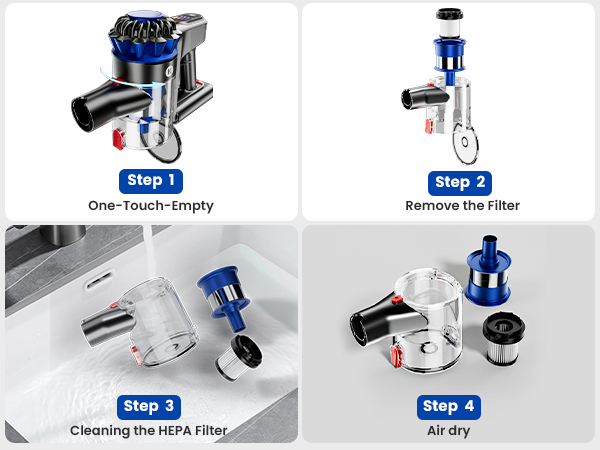 Step 1
One-Touch-Empty

Step 2
Remove the Filter

Step 3
Cleaning the HEPA Filter

Step 4
Air dry