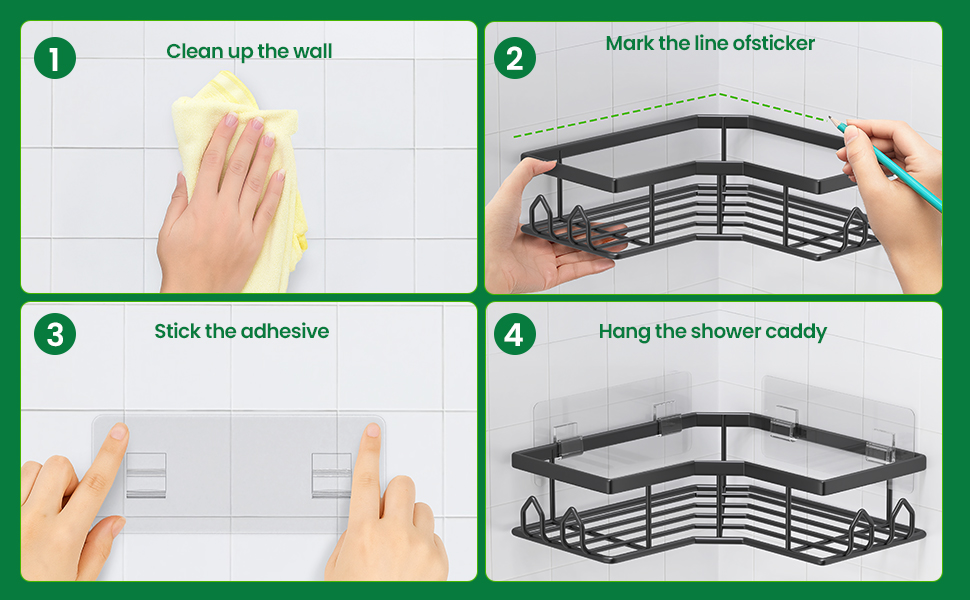 1 Clean up the wall

2 Mark the line ofsticker

3 Stick the adhesive

4 Hang the shower caddy