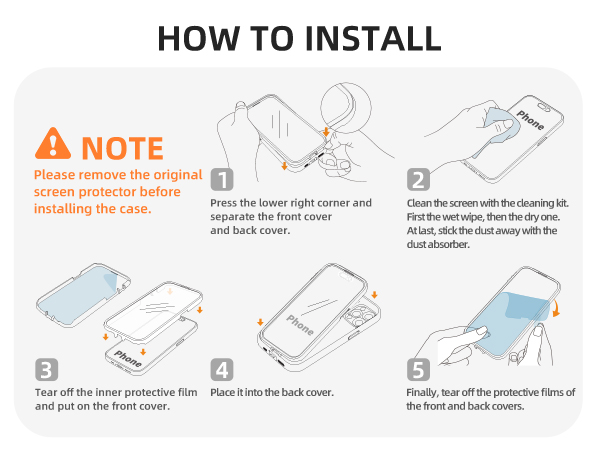 HOW TO INSTALL

NOTE

Please remove the original screen protector before installing the case.

1

Press the lower right corner and separate the front cover and back cover.

Phone

2

Clean the screen with the cleaning kit. First the wet wipe, then the dry one. At last, stick the dust away with the dust absorber.

Phone

3

Tear off the inner protective film and put on the front cover.

Phone

4

Place it into the back cover.

5

Finally, tear off the protective films of the front and back covers.