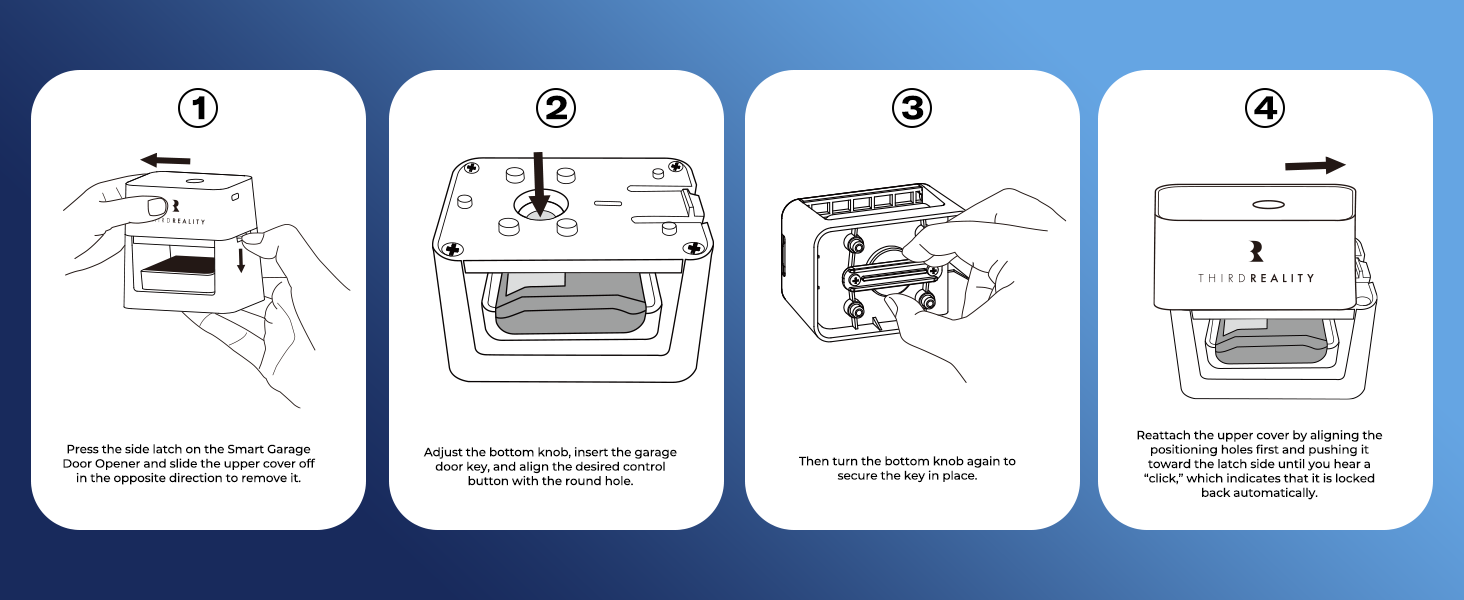 ①

THIRDREALITY

Press the side latch on the Smart Garage Door Opener and slide the upper cover off in the opposite direction to remove it.

②

Adjust the bottom knob, insert the garage door key, and align the desired control button with the round hole.

③

Then turn the bottom knob again to secure the key in place.

④

THIRDREALITY

Reattach the upper cover by aligning the positioning holes first and pushing it toward the latch side until you hear a "click," which indicates that it is locked back automatically.