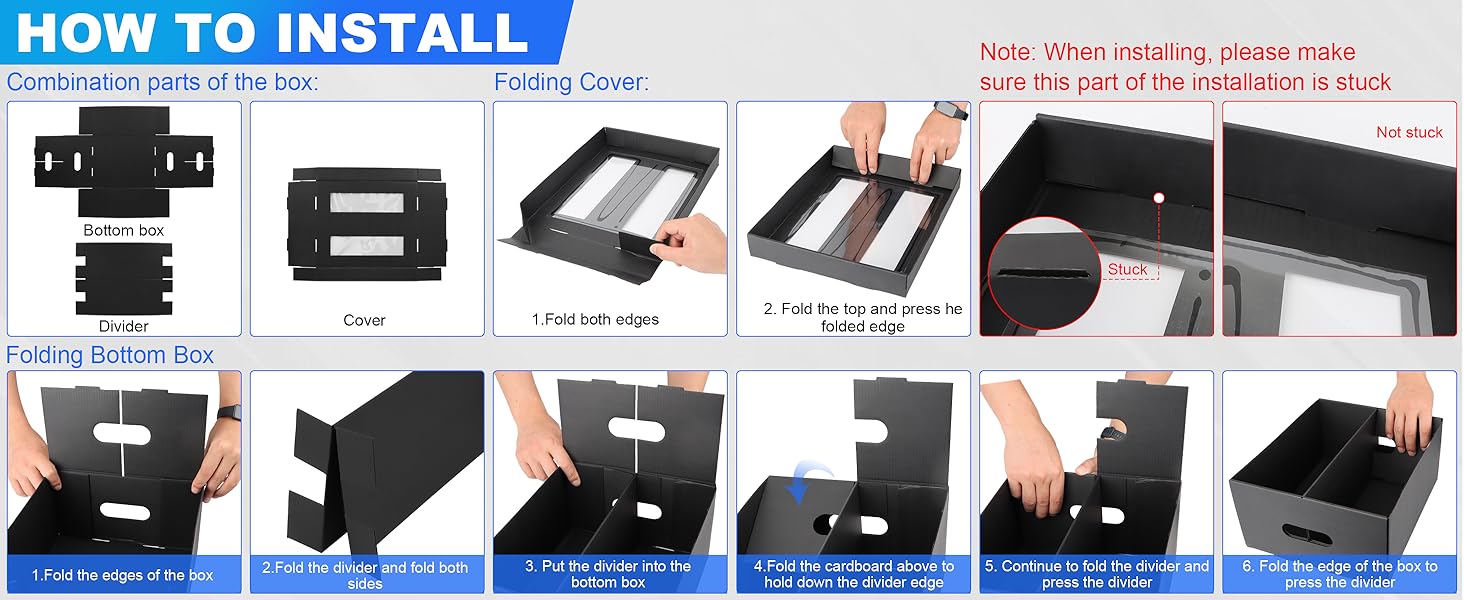 HOW TO INSTALL

Combination parts of the box:

Bottom box

Divider

Cover

Folding Cover:

1.Fold both edges

2. Fold the top and press he folded edge

Note: When installing, please make sure this part of the installation is stuck

Stuck

Not stuck

Folding Bottom Box

1.Fold the edges of the box

2.Fold the divider and fold both sides

3. Put the divider into the bottom box

4.Fold the cardboard above to hold down the divider edge

5. Continue to fold the divider and press the divider

6. Fold the edge of the box to press the divider