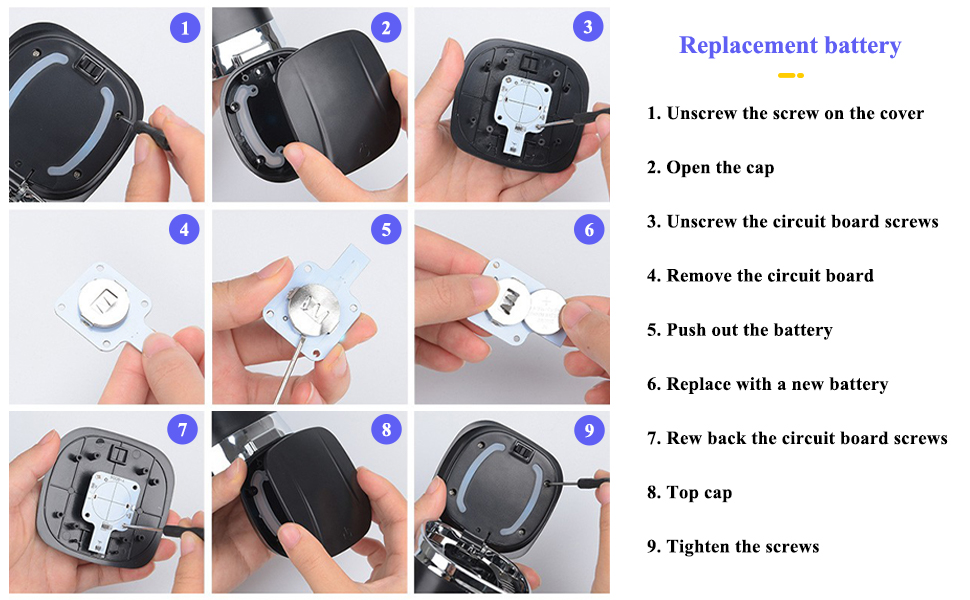 1

2

3

4

5

6

7

8

9

Replacement battery

1. Unscrew the screw on the cover

2. Open the cap

3. Unscrew the circuit board screws

4. Remove the circuit board

5. Push out the battery

6. Replace with a new battery

7. Rew back the circuit board screws

8. Top cap

9. Tighten the screws