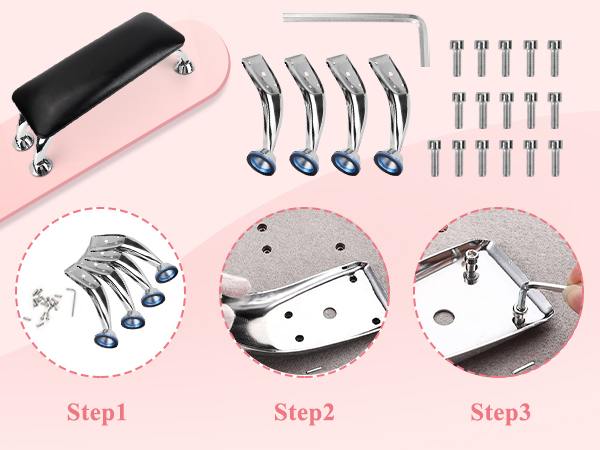 Step1

Step2

Step3