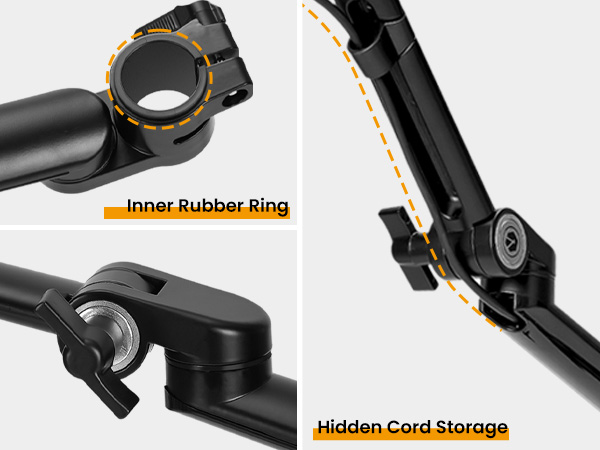 Inner Rubber Ring

Hidden Cord Storage