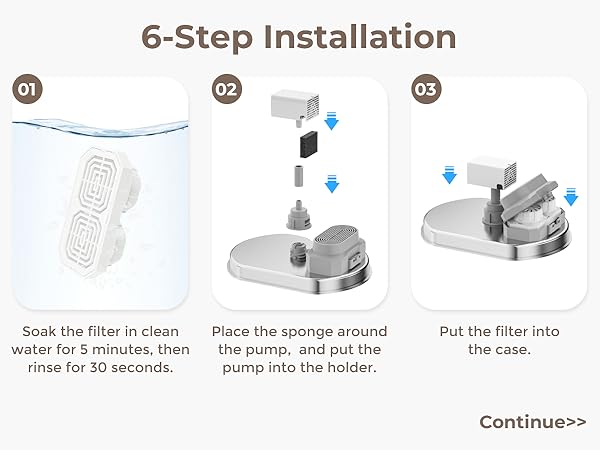 6-Step Installation

01

Soak the filter in clean water for 5 minutes, then rinse for 30 seconds.

02

Place the sponge around the pump,  and put the pump into the holder.

03

Put the filter into the case.

Continue>>