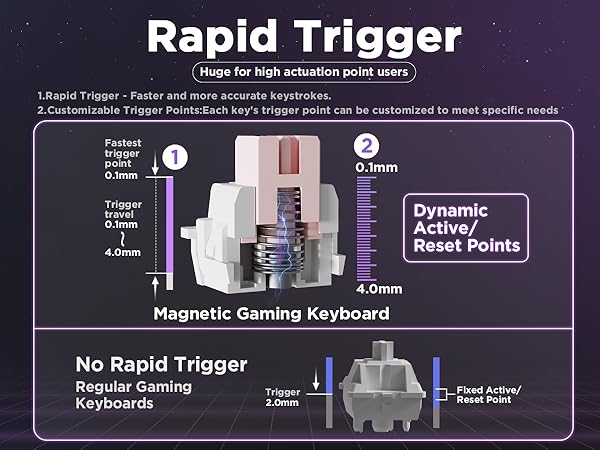 Rapid Trigger

Huge for high actuation point users

1.Rapid Trigger - Faster and more accurate keystrokes.
2.Customizable Trigger Points:Each key's trigger point can be customized to meet specific needs

Fastest trigger point 0.1mm

1

Trigger travel 0.1mm ~ 4.0mm

2

0.1mm

4.0mm

Dynamic Active/ Reset Points

Magnetic Gaming Keyboard

No Rapid Trigger
Regular Gaming Keyboards

Trigger 2.0mm

Fixed Active/ Reset Point