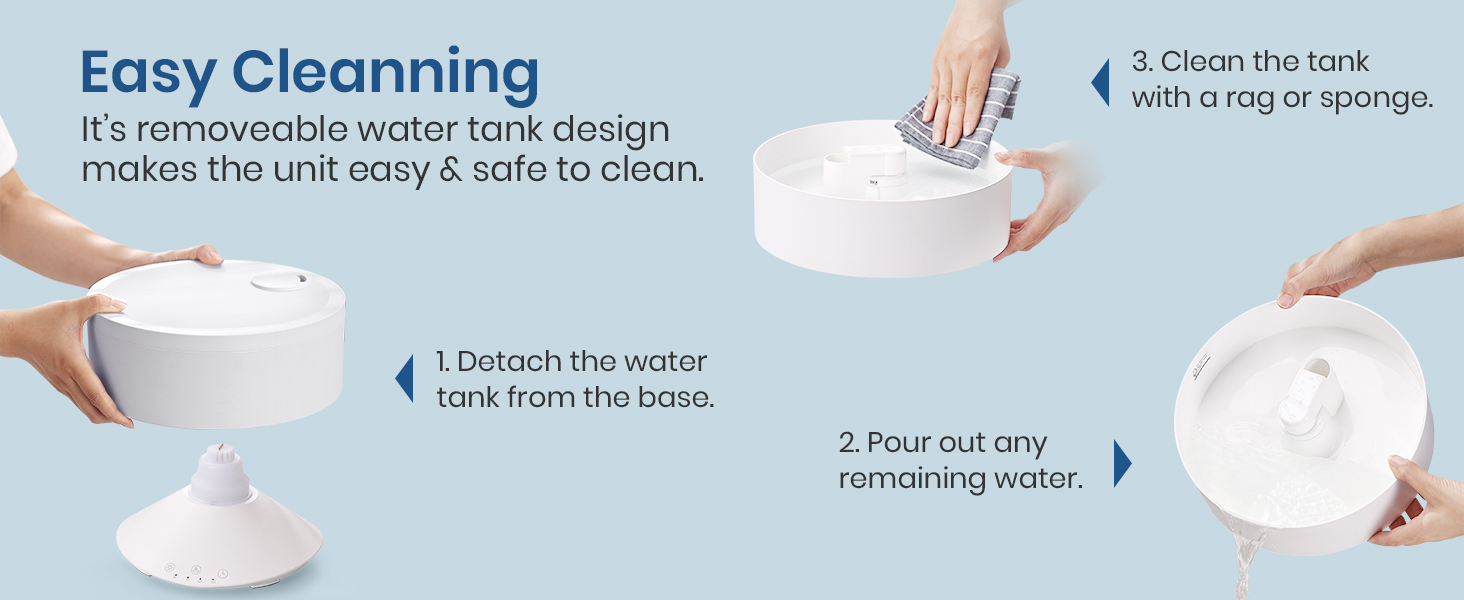 Easy Cleanning
It's removeable water tank design makes the unit easy & safe to clean.

3. Clean the tank with a rag or sponge.

1. Detach the water tank from the base.

2. Pour out any remaining water.