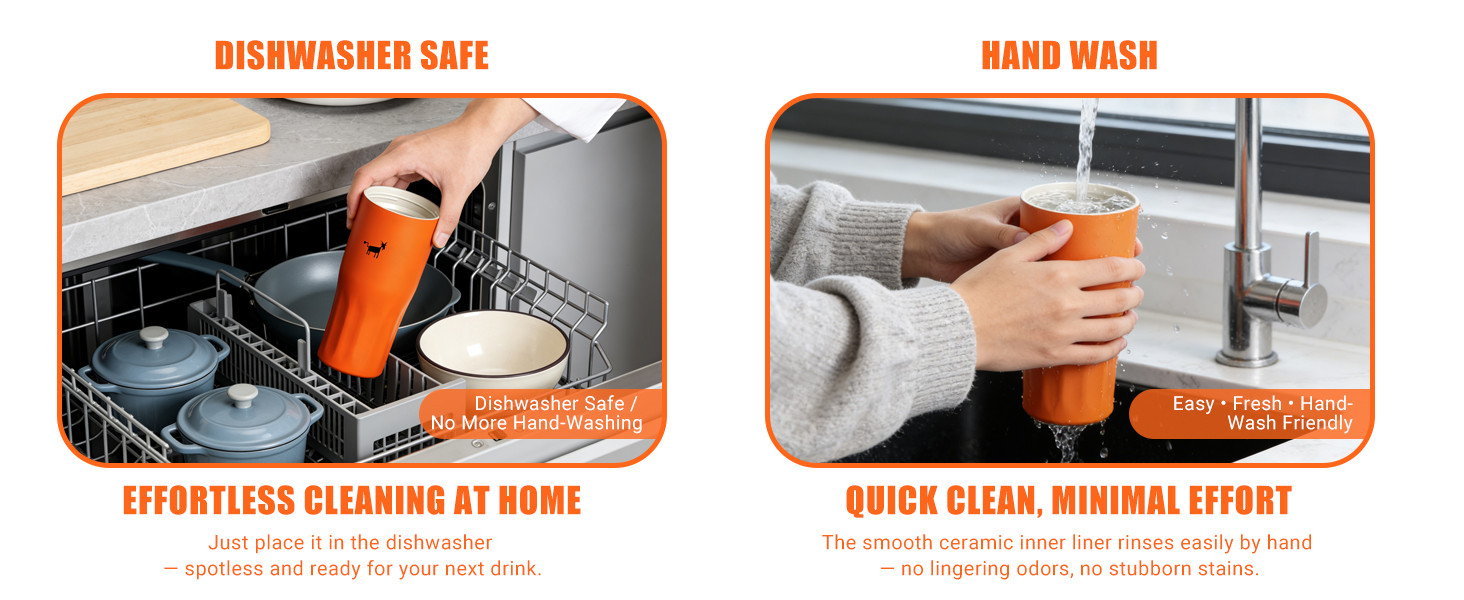 DISHWASHER SAFE

Dishwasher Safe / No More Hand-Washing

EFFORTLESS CLEANING AT HOME

Just place it in the dishwasher — spotless and ready for your next drink.

HAND WASH

Easy • Fresh • Hand-Wash Friendly

QUICK CLEAN, MINIMAL EFFORT

The smooth ceramic inner liner rinses easily by hand — no lingering odors, no stubborn stains.