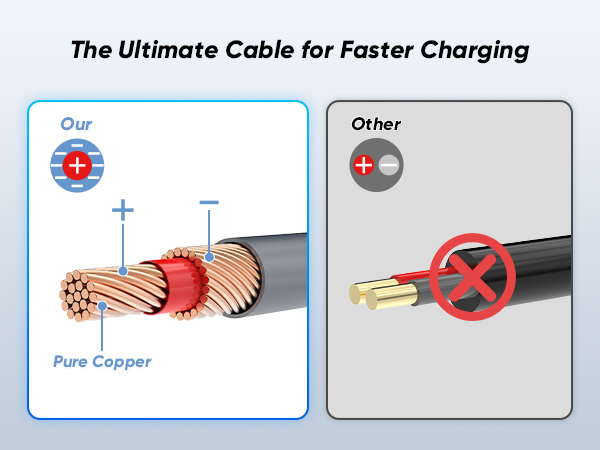 The Ultimate Cable for Faster Charging

Our

+

−

Pure Copper

Other