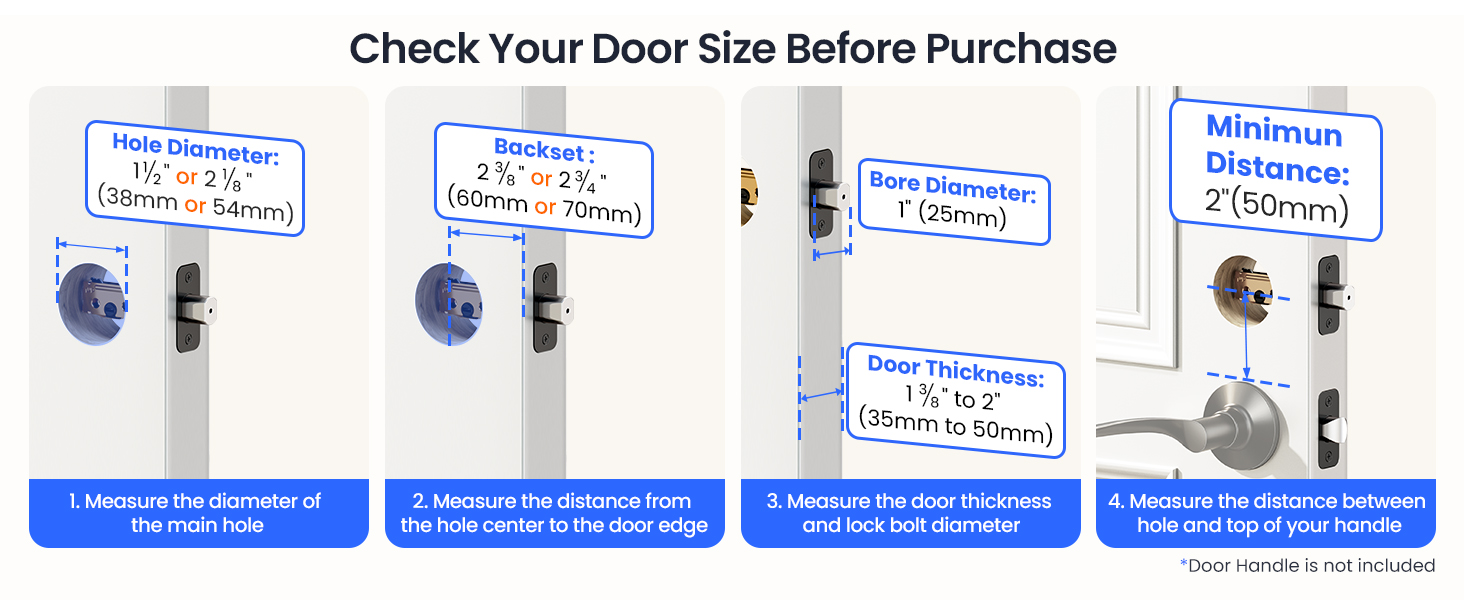 Check Your Door Size Before Purchase

Hole Diameter:
$1\frac{1}{2}$" or $2\frac{1}{8}$"
(38mm or 54mm)

1. Measure the diameter of the main hole

Backset :
$2\frac{3}{8}$" or $2\frac{3}{4}$"
(60mm or 70mm)

2. Measure the distance from the hole center to the door edge

Bore Diameter:
1" (25mm)

Door Thickness:
$1\frac{3}{8}$" to 2"
(35mm to 50mm)

3. Measure the door thickness and lock bolt diameter

Minimun Distance:
2"(50mm)

4. Measure the distance between hole and top of your handle

*Door Handle is not included