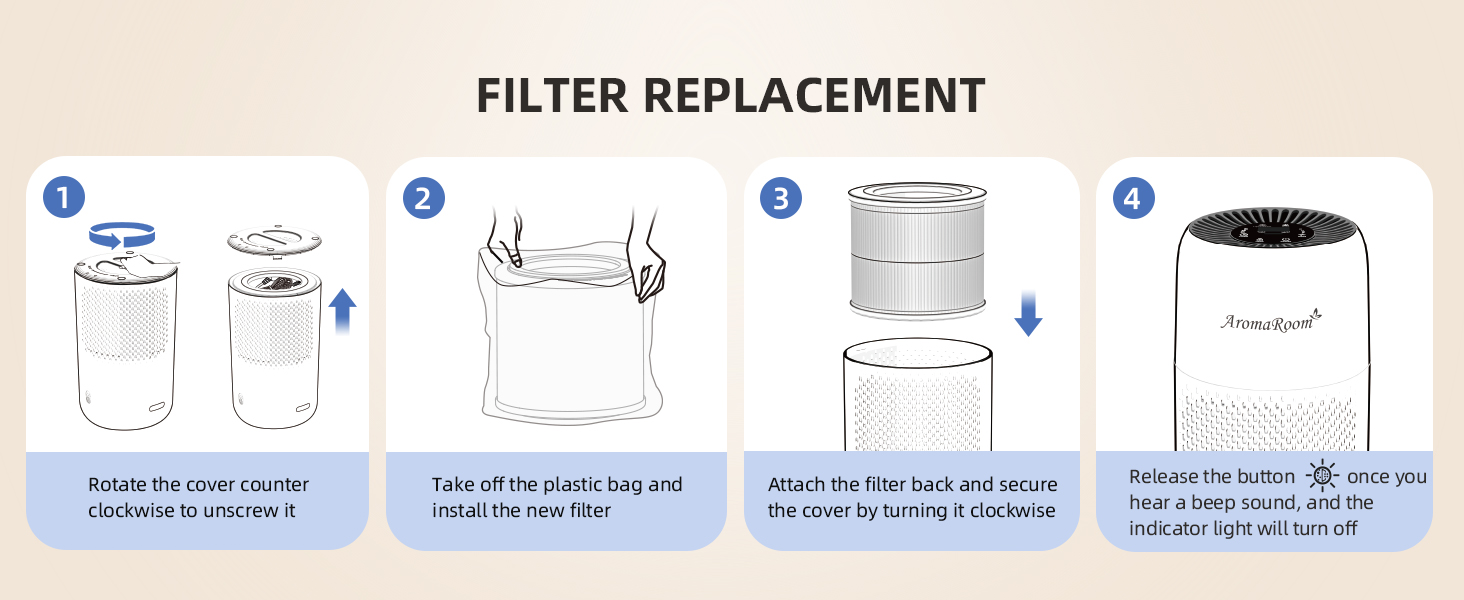 FILTER REPLACEMENT

1

Rotate the cover counter clockwise to unscrew it

2

Take off the plastic bag and install the new filter

3

Attach the filter back and secure the cover by turning it clockwise

4

AromaRoom

Release the button once you hear a beep sound, and the indicator light will turn off