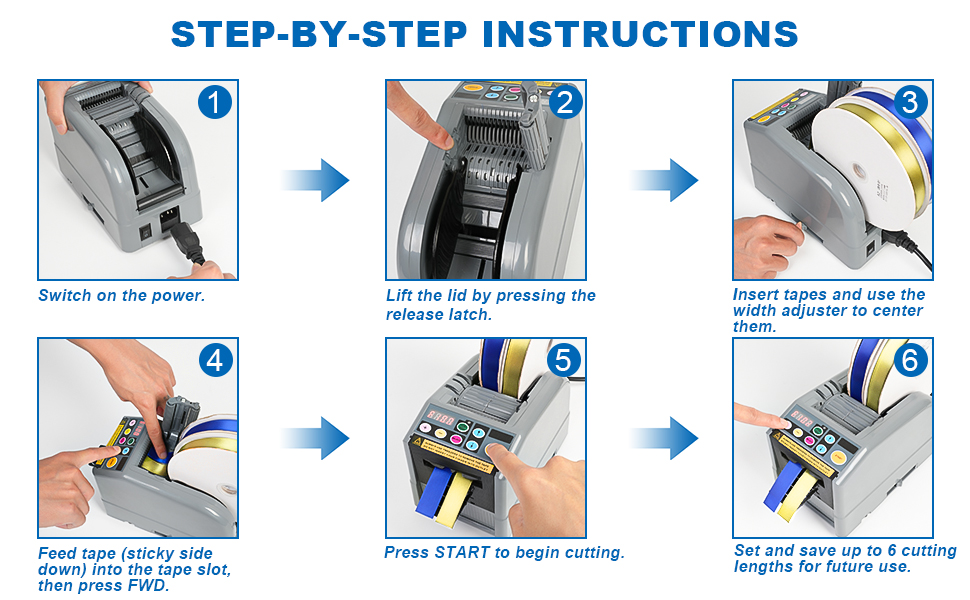 STEP-BY-STEP INSTRUCTIONS

1

Switch on the power.

2

Lift the lid by pressing the release latch.

3

Insert tapes and use the width adjuster to center them.

4

Feed tape (sticky side down) into the tape slot, then press FWD.

5

Press START to begin cutting.

6

Set and save up to 6 cutting lengths for future use.