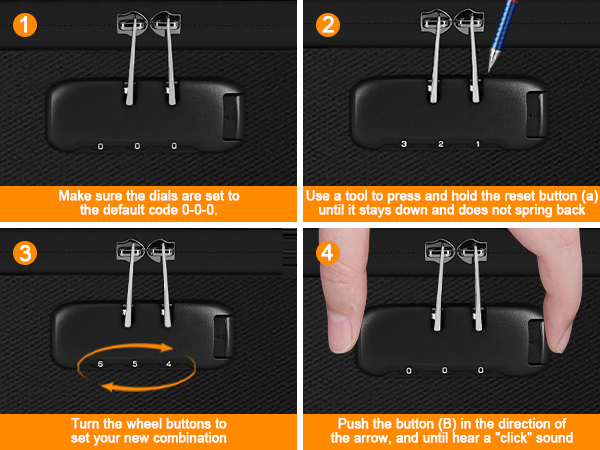 1

0 0 0

Make sure the dials are set to the default code 0-0-0.

2

3 2 1

Use a tool to press and hold the reset button (a) until it stays down and does not spring back

3

6 5 4

Turn the wheel buttons to set your new combination

4

0 0 0

Push the button (B) in the direction of the arrow, and until hear a "click" sound