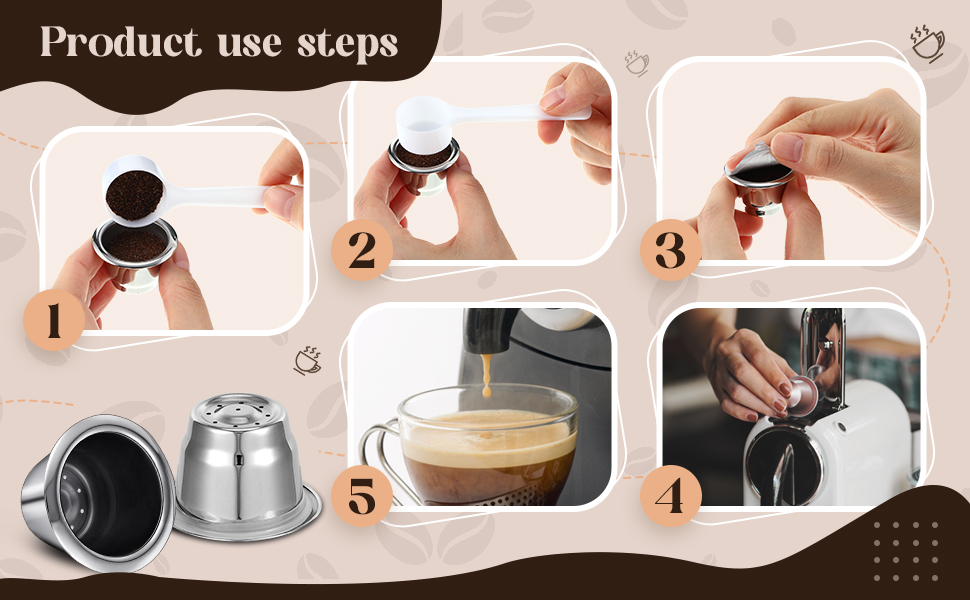 Product use steps

1

2

3

5

4