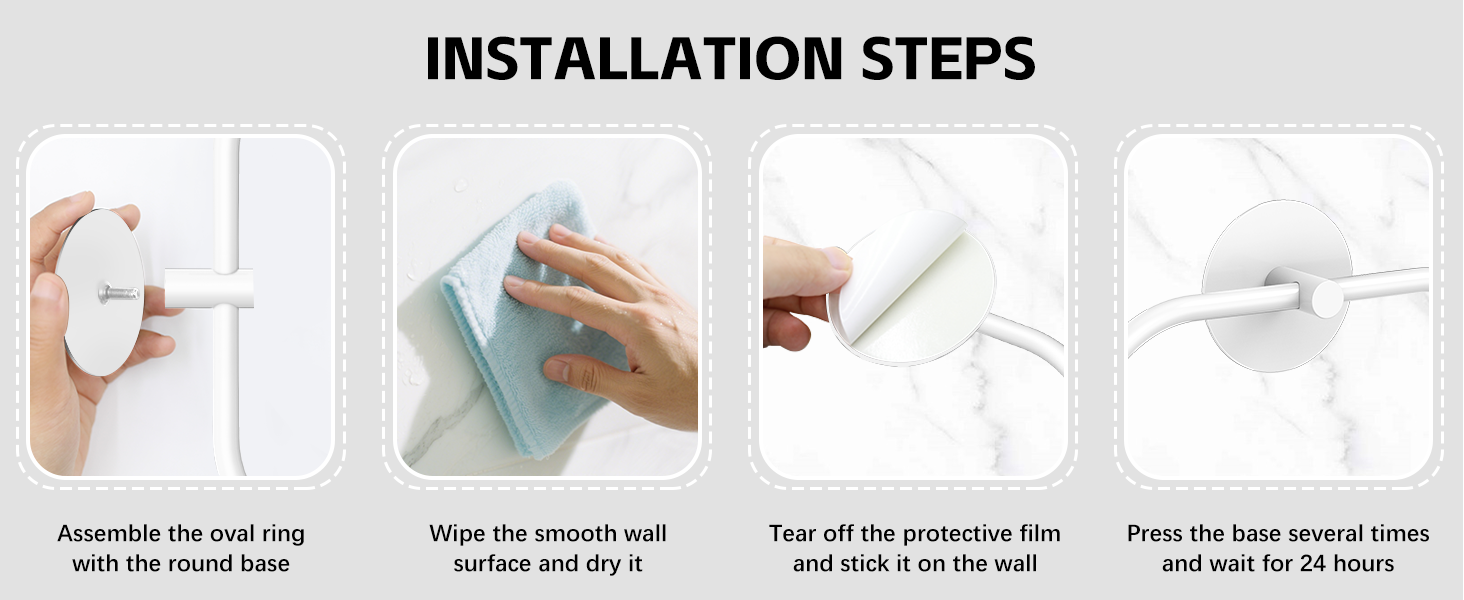 INSTALLATION STEPS

Assemble the oval ring with the round base

Wipe the smooth wall surface and dry it

Tear off the protective film and stick it on the wall

Press the base several times and wait for 24 hours