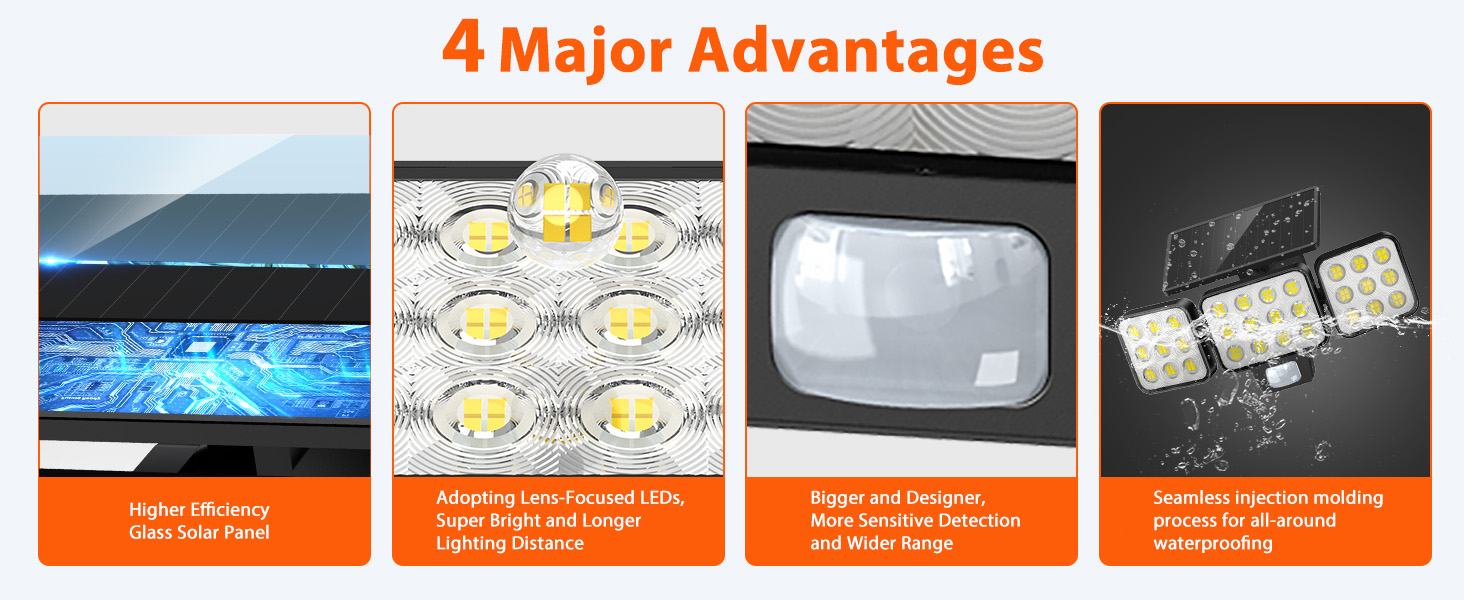 4 Major Advantages

Higher Efficiency Glass Solar Panel

Adopting Lens-Focused LEDs, Super Bright and Longer Lighting Distance

Bigger and Designer, More Sensitive Detection and Wider Range

Seamless injection molding process for all-around waterproofing