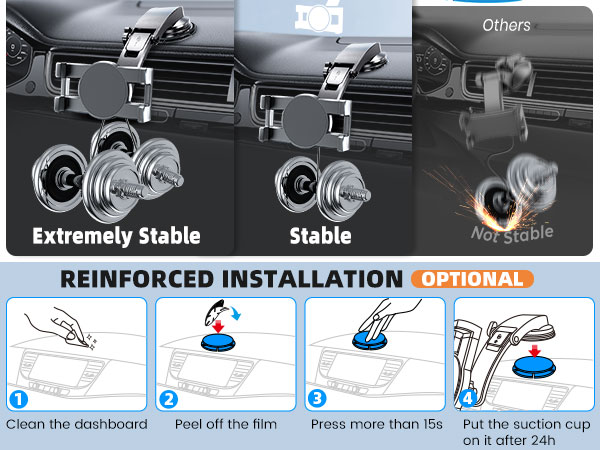 Others

Extremely Stable

Stable

Not Stable

REINFORCED INSTALLATION OPTIONAL

1
Clean the dashboard

2
Peel off the film

3
Press more than 15s

4
Put the suction cup on it after 24h