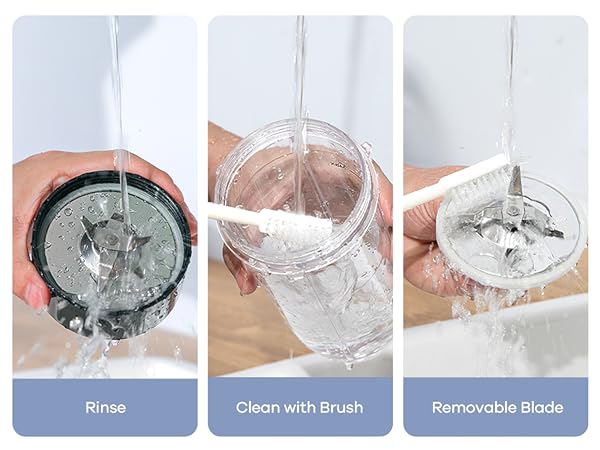 Rinse

Clean with Brush

Removable Blade