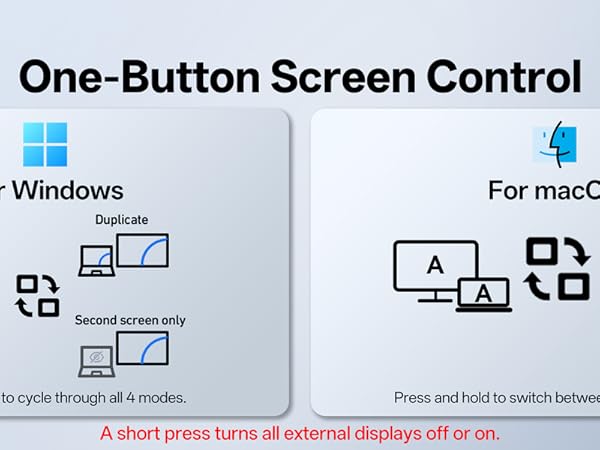 One-Button Screen Control

r Windows

Duplicate

Second screen only

to cycle through all 4 modes.

For macC

A

A

Press and hold to switch betwee

A short press turns all external displays off or on.