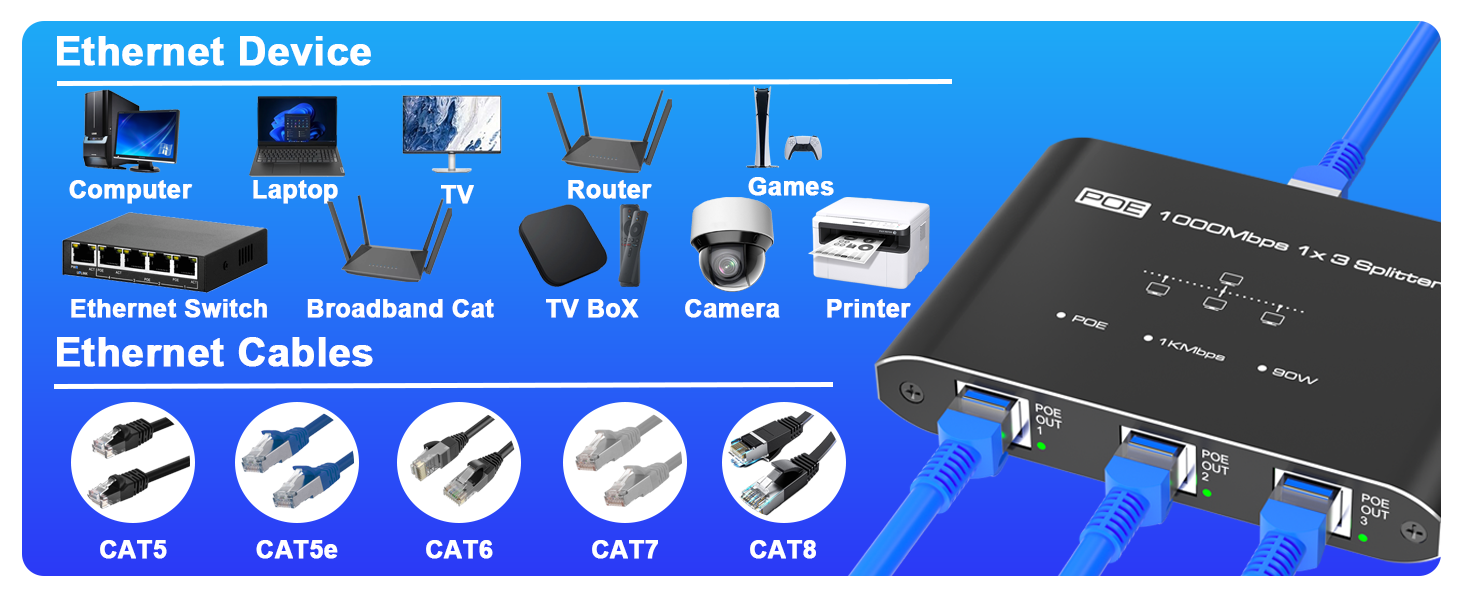 Ethernet Device

Computer
Laptop
TV
Router
Games
Ethernet Switch
Broadband Cat
TV BoX
Camera
Printer

Ethernet Cables

CAT5
CAT5e
CAT6
CAT7
CAT8

POE 1000Mbps 1x 3 Splitter

POE
1KMbps
90W

POE OUT 1
POE OUT 2
POE OUT 3