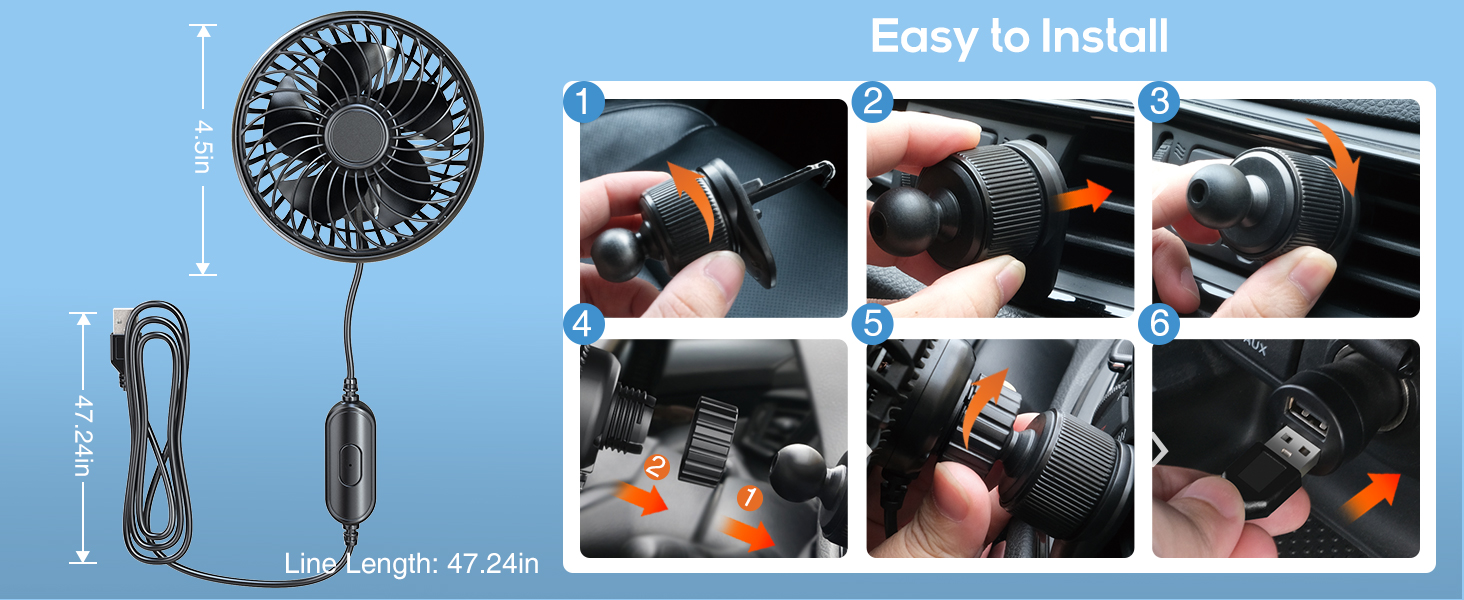 4.5in

47.24in

Line Length: 47.24in

Easy to Install

1

2

3

4

2

1

5

6

AUX