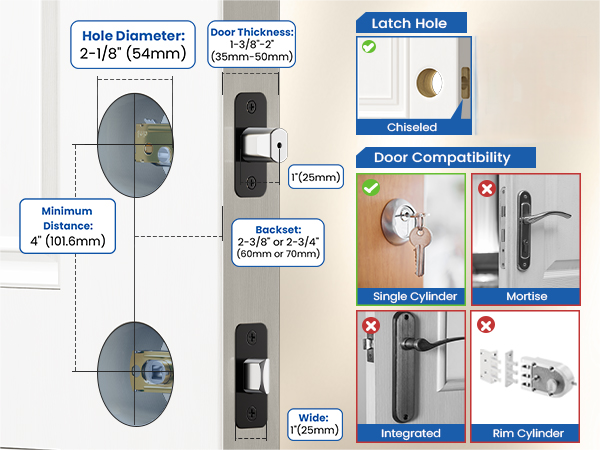 Hole Diameter:
2-1/8" (54mm)

Door Thickness:
1-3/8"-2"
(35mm-50mm)

1"(25mm)

Minimum Distance:
4" (101.6mm)

Backset:
2-3/8" or 2-3/4"
(60mm or 70mm)

Wide:
1"(25mm)

Latch Hole

Chiseled

Door Compatibility

Single Cylinder

Mortise

Integrated

Rim Cylinder