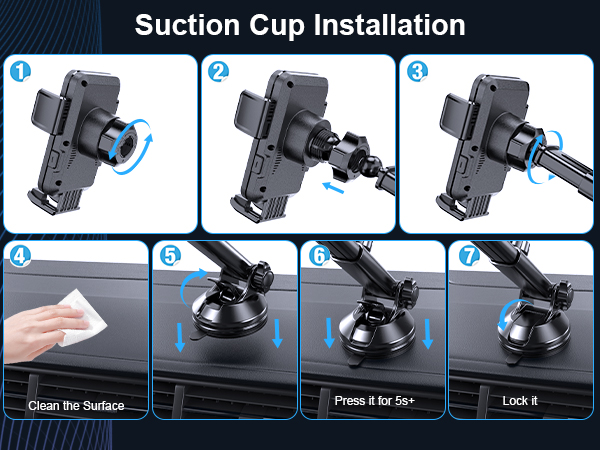 Suction Cup Installation

1

2

3

4

Clean the Surface

5

6

Press it for 5s+

7

Lock it