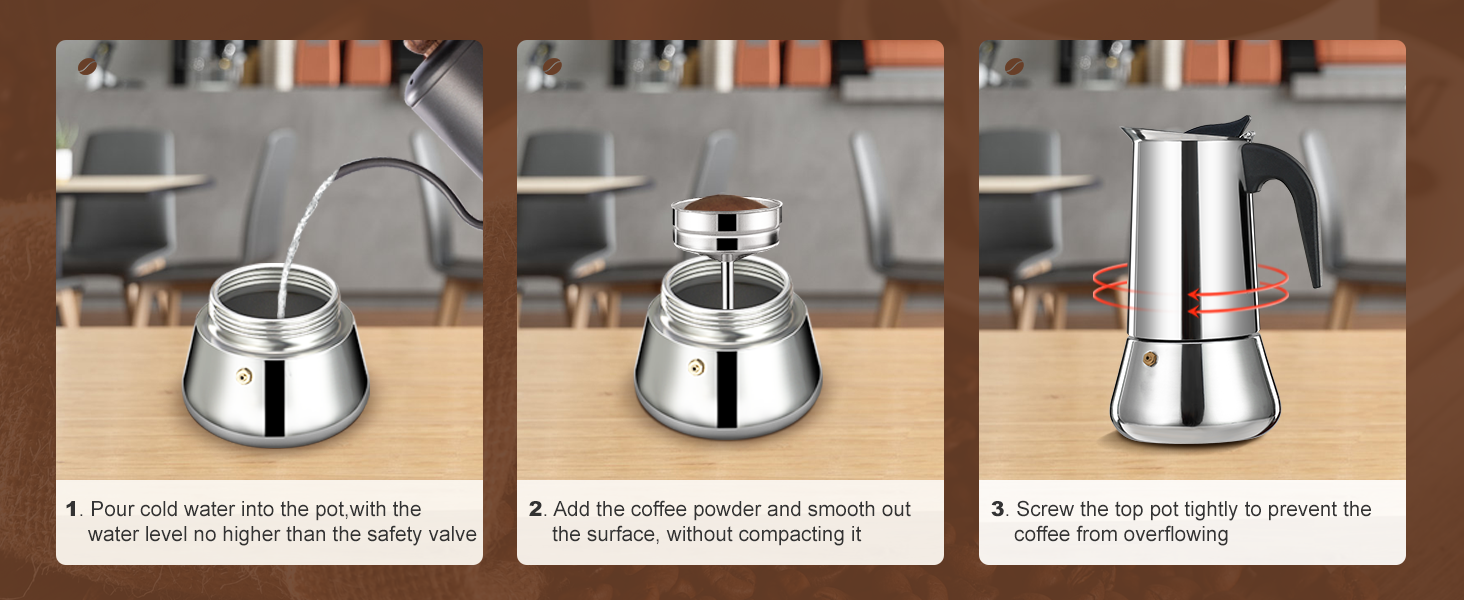 1. Pour cold water into the pot,with the water level no higher than the safety valve

2. Add the coffee powder and smooth out the surface, without compacting it

3. Screw the top pot tightly to prevent the coffee from overflowing