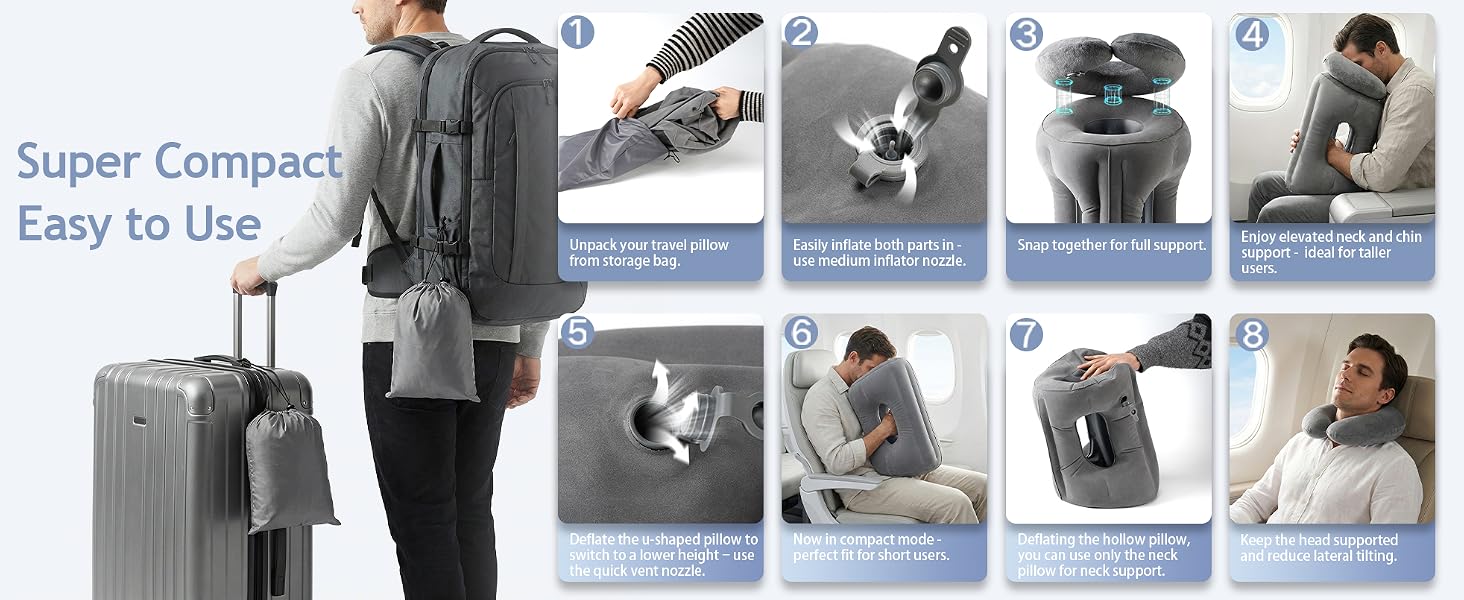 Super Compact
Easy to Use

1
Unpack your travel pillow from storage bag.

2
Easily inflate both parts in - use medium inflator nozzle.

3
Snap together for full support.

4
Enjoy elevated neck and chin support - ideal for taller users.

5
Deflate the u-shaped pillow to switch to a lower height – use the quick vent nozzle.

6
Now in compact mode - perfect fit for short users.

7
Deflating the hollow pillow, you can use only the neck pillow for neck support.

8
Keep the head supported and reduce lateral tilting.