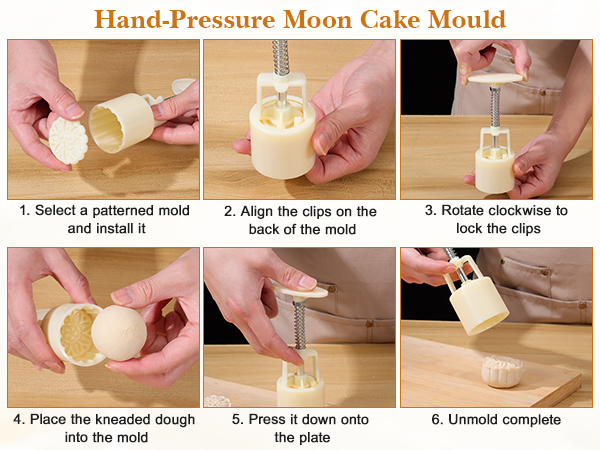 Hand-Pressure Moon Cake Mould

1. Select a patterned mold and install it

2. Align the clips on the back of the mold

3. Rotate clockwise to lock the clips

4. Place the kneaded dough into the mold

5. Press it down onto the plate

6. Unmold complete