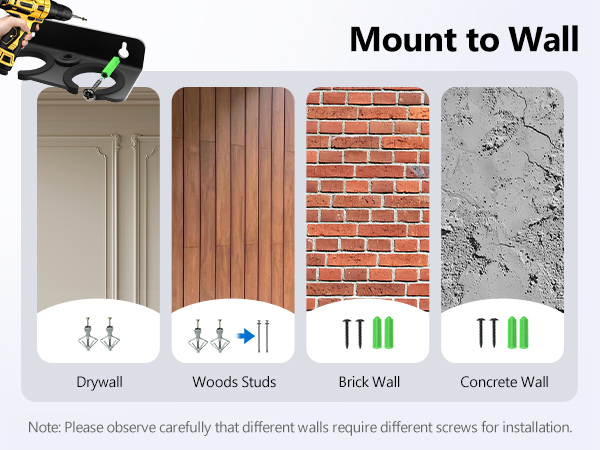 Mount to Wall

Drywall

Woods Studs

Brick Wall

Concrete Wall

Note: Please observe carefully that different walls require different screws for installation.