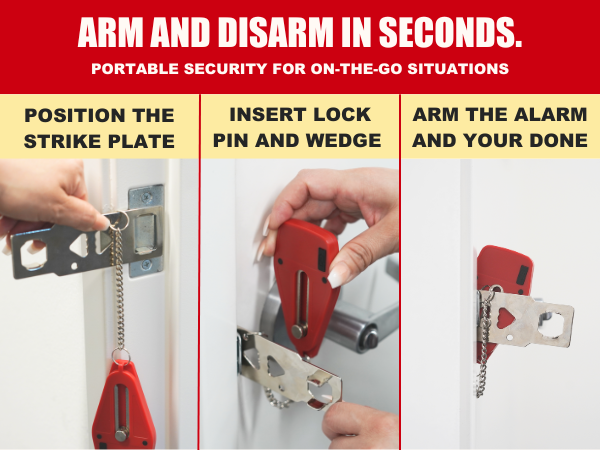 ARM AND DISARM IN SECONDS.

PORTABLE SECURITY FOR ON-THE-GO SITUATIONS

POSITION THE STRIKE PLATE

INSERT LOCK PIN AND WEDGE

ARM THE ALARM AND YOUR DONE