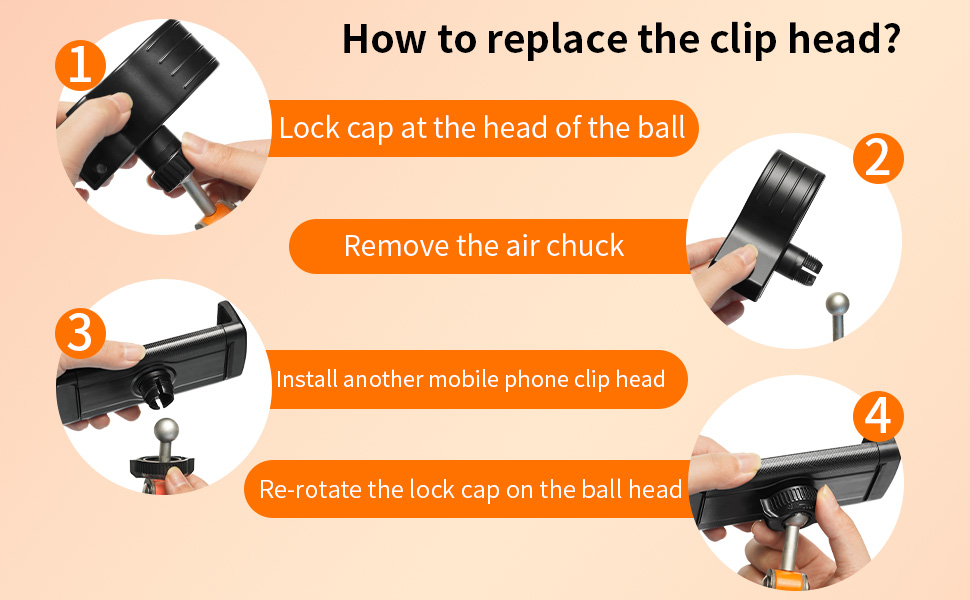 How to replace the clip head?

1

Lock cap at the head of the ball

2

Remove the air chuck

3

Install another mobile phone clip head

4

Re-rotate the lock cap on the ball head