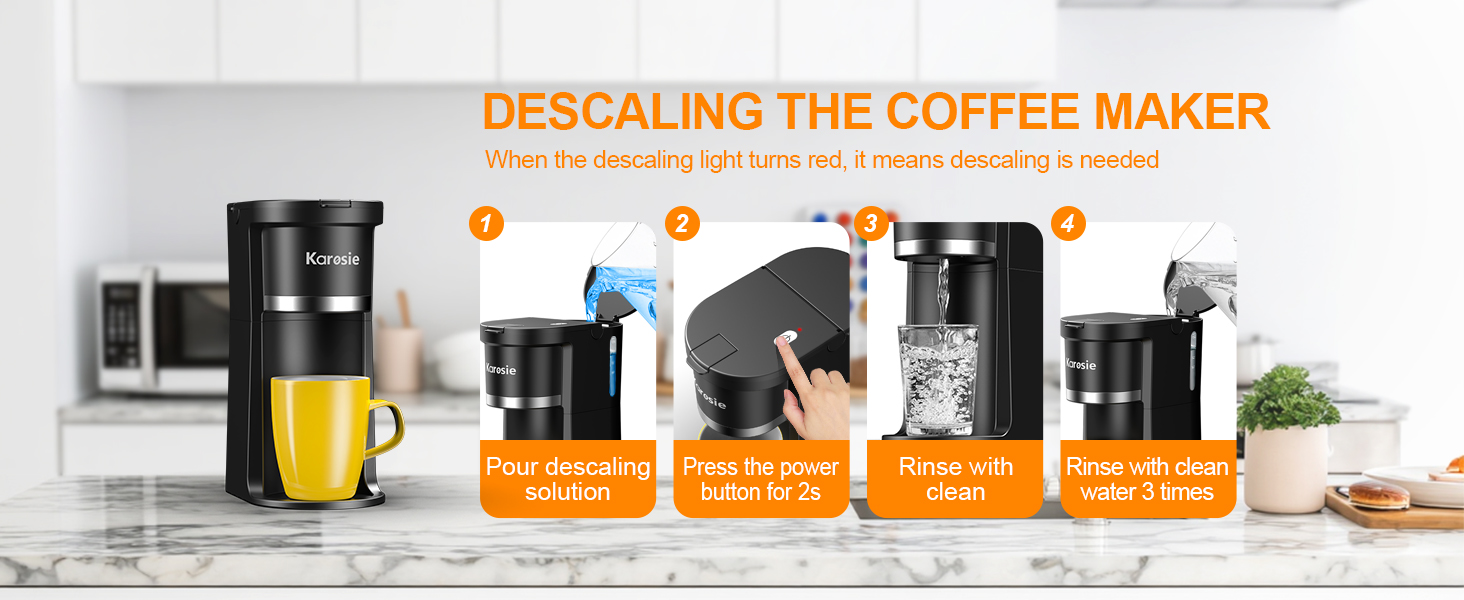 DESCALING THE COFFEE MAKER

When the descaling light turns red, it means descaling is needed

Karosie

1

Karosie

Pour descaling solution

2

Karosie

Press the power button for 2s

3

Rinse with clean

4

Karosie

Rinse with clean water 3 times