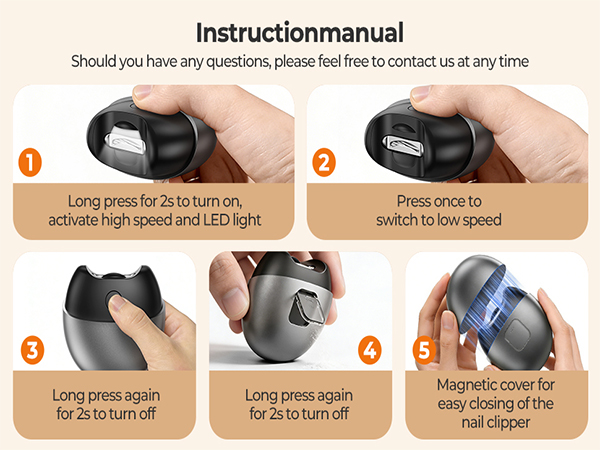 Instructionmanual
Should you have any questions, please feel free to contact us at any time

1
Long press for 2s to turn on, activate high speed and LED light

2
Press once to switch to low speed

3
Long press again for 2s to turn off

4
Long press again for 2s to turn off

5
Magnetic cover for easy closing of the nail clipper