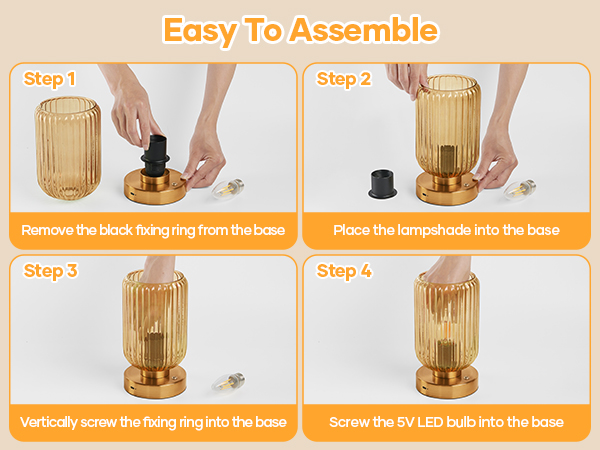 Easy To Assemble

Step 1

Remove the black fixing ring from the base

Step 2

Place the lampshade into the base

Step 3

Vertically screw the fixing ring into the base

Step 4

Screw the 5V LED bulb into the base