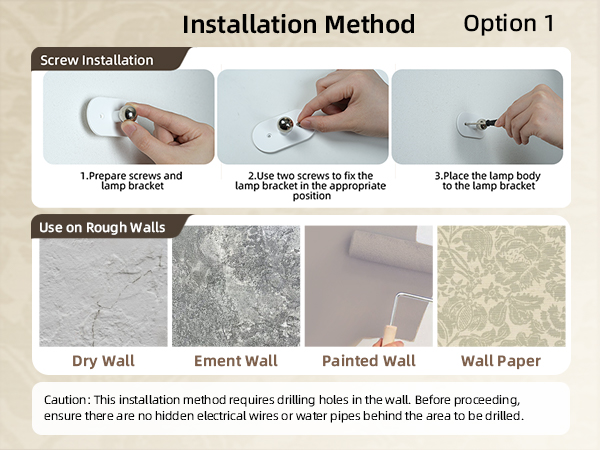 Installation Method Option 1

Screw Installation

1.Prepare screws and lamp bracket

2.Use two screws to fix the lamp bracket in the appropriate position

3.Place the lamp body to the lamp bracket

Use on Rough Walls

Dry Wall

Ement Wall

Painted Wall

Wall Paper

Caution: This installation method requires drilling holes in the wall. Before proceeding, ensure there are no hidden electrical wires or water pipes behind the area to be drilled.