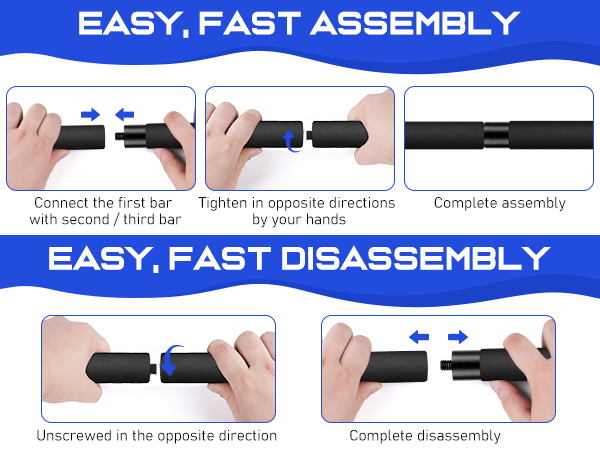 EASY, FAST ASSEMBLY

Connect the first bar with second / third bar

Tighten in opposite directions by your hands

Complete assembly

EASY, FAST DISASSEMBLY

Unscrewed in the opposite direction

Complete disassembly