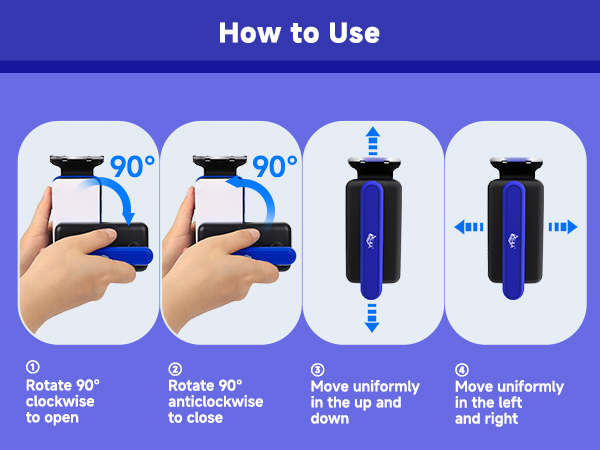 How to Use

90°

90°

①
Rotate 90° clockwise to open

②
Rotate 90° anticlockwise to close

③
Move uniformly in the up and down

④
Move uniformly in the left and right