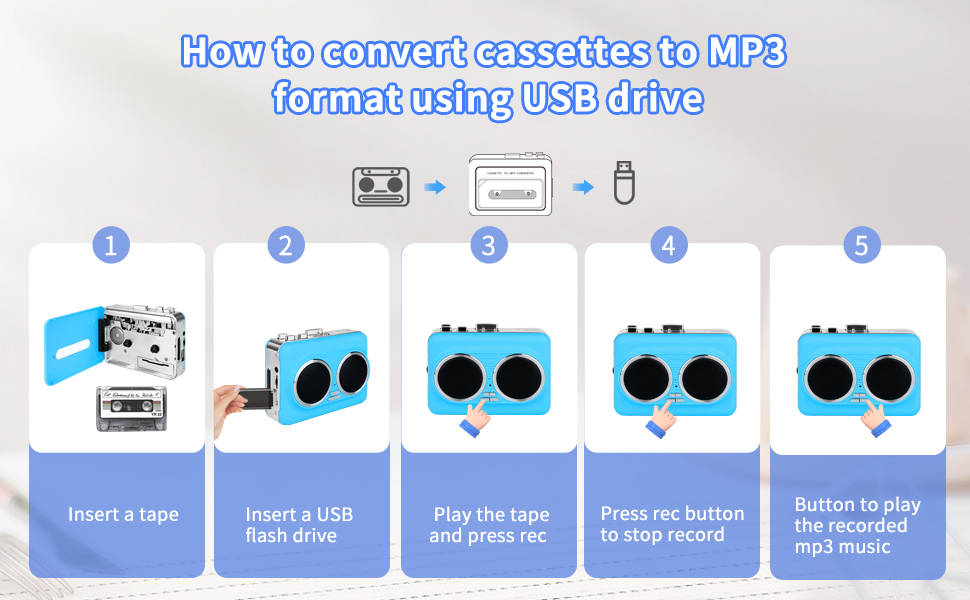 How to convert cassettes to MP3 format using USB drive

CASSETTE TO MP3 CONVERTER

1

Insert a tape

2

Insert a USB flash drive

3

Play the tape and press rec

4

Press rec button to stop record

5

Button to play the recorded mp3 music