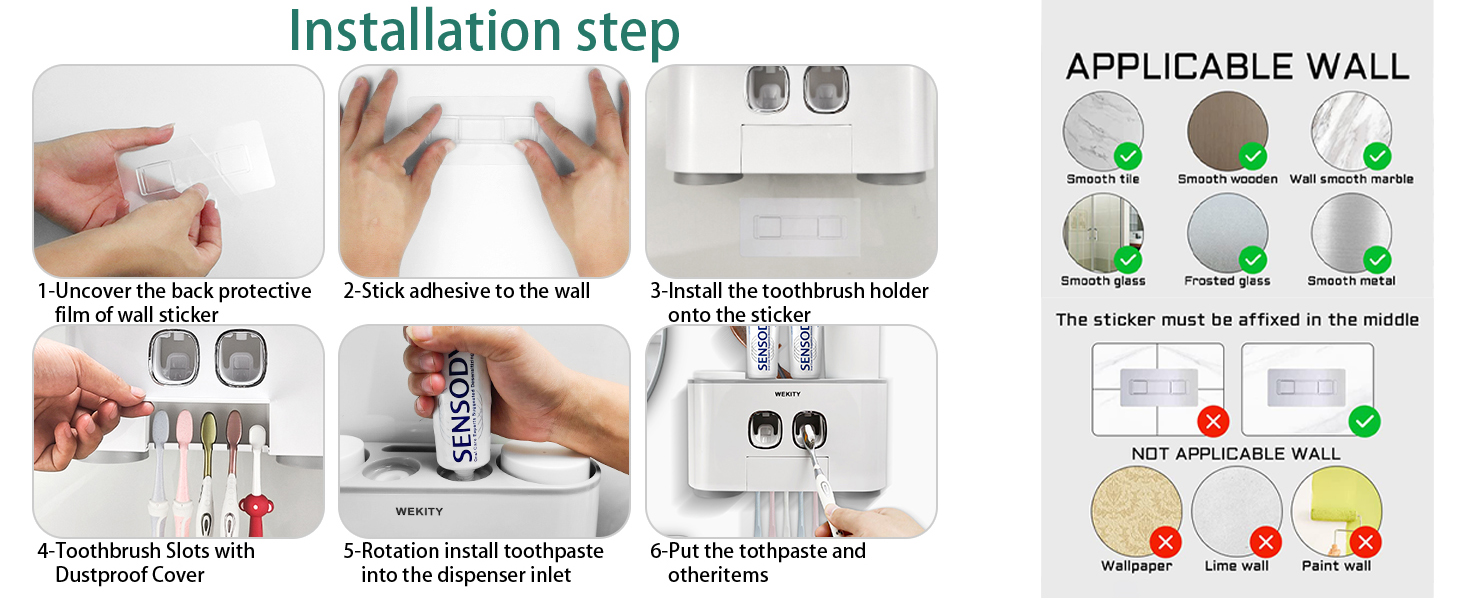 Installation step

1-Uncover the back protective film of wall sticker

2-Stick adhesive to the wall

3-Install the toothbrush holder onto the sticker

SENSODY

WEKITY

4-Toothbrush Slots with Dustproof Cover

5-Rotation install toothpaste into the dispenser inlet

SENSOD SENSOD

WEKITY

6-Put the tothpaste and otheritems

APPLICABLE WALL

Smooth tile

Smooth wooden

Wall smooth marble

Smooth glass

Frosted glass

Smooth metal

The sticker must be affixed in the middle

NOT APPLICABLE WALL

Wallpaper

Lime wall

Paint wall