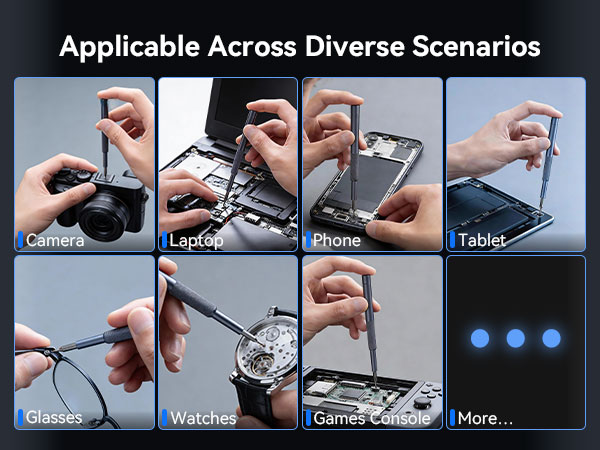 Applicable Across Diverse Scenarios

Camera

Laptop

Phone

Tablet

Glasses

Watches

Games Console

More...