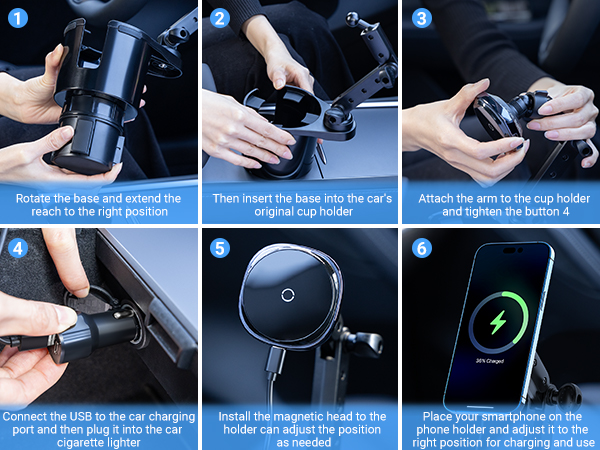 1

Rotate the base and extend the reach to the right position

2

Then insert the base into the car's original cup holder

3

Attach the arm to the cup holder and tighten the button 4

4

Connect the USB to the car charging port and then plug it into the car cigarette lighter

5

Install the magnetic head to the holder can adjust the position as needed

6

36% Charged

Place your smartphone on the phone holder and adjust it to the right position for charging and use